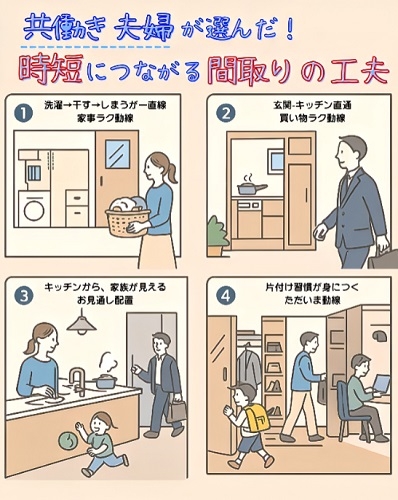 共働き 夫婦 が選んだ！

時短 につながる 間取り の工夫

1
洗濯→干す→しまうが一直線
家事ラク動線

2
玄関-キッチン直通
買い物ラク動線

3
キッチンから、家族が見える
お見通し配置

4
片付け習慣が身につく
ただいま動線